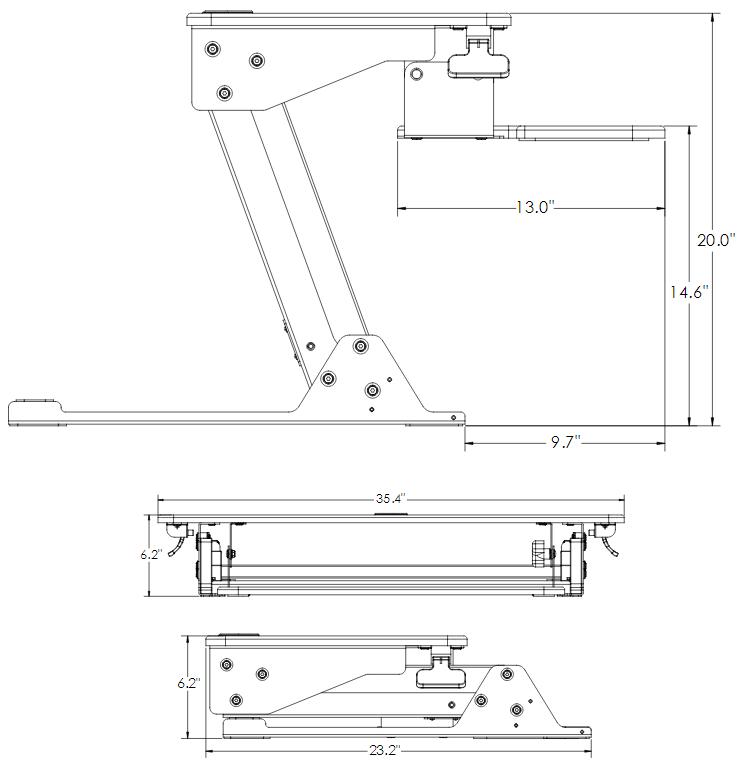 13.0"

20.0"

14.6"

9.7"

35.4"

6.2"

6.2"

23.2"